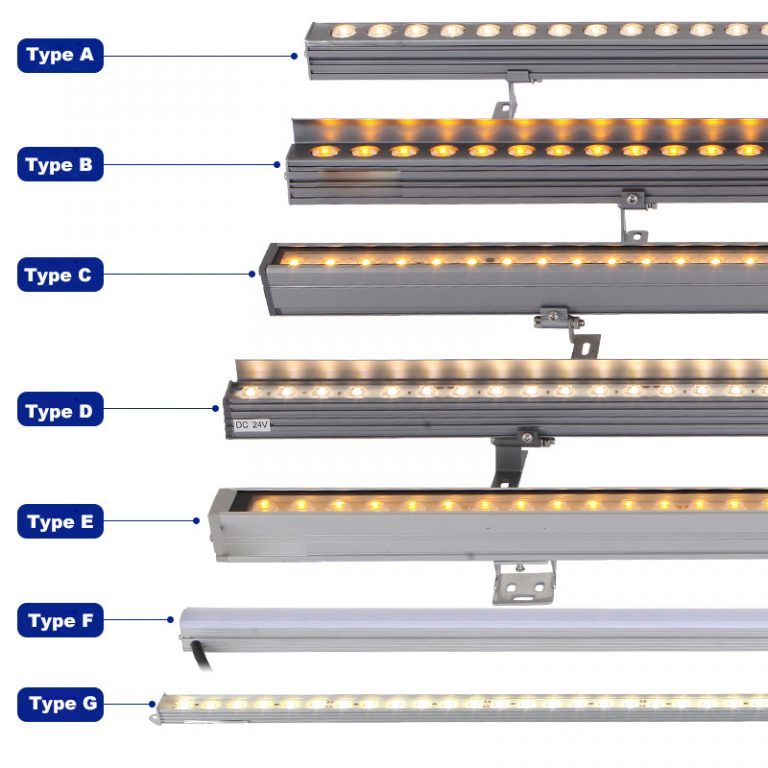 Type A

Type B

Type C

Type D

DC 24V

Type E

Type F

Type G